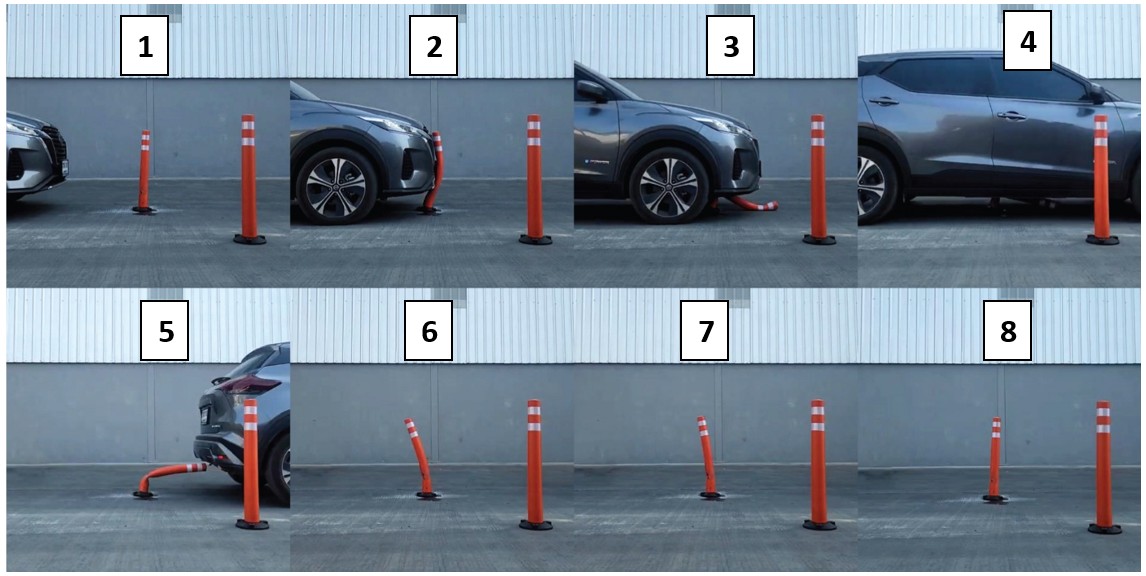 1

2

3

4

5

6

7

8